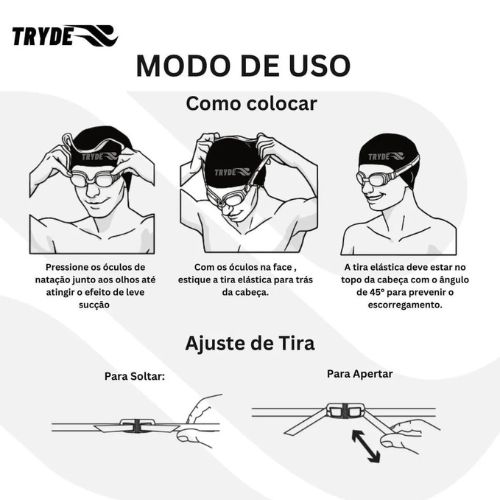 TRYDE

MODO DE USO

Como colocar

TRYDE

TRYDE

TRYDE

Pressione os óculos de natação junto aos olhos até atingir o efeito de leve sucção

Com os óculos na face , estique a tira elástica para trás da cabeça.

A tira elástica deve estar no topo da cabeça com o ângulo de 45° para prevenir o escorregamento.

Ajuste de Tira

Para Soltar:

Para Apertar